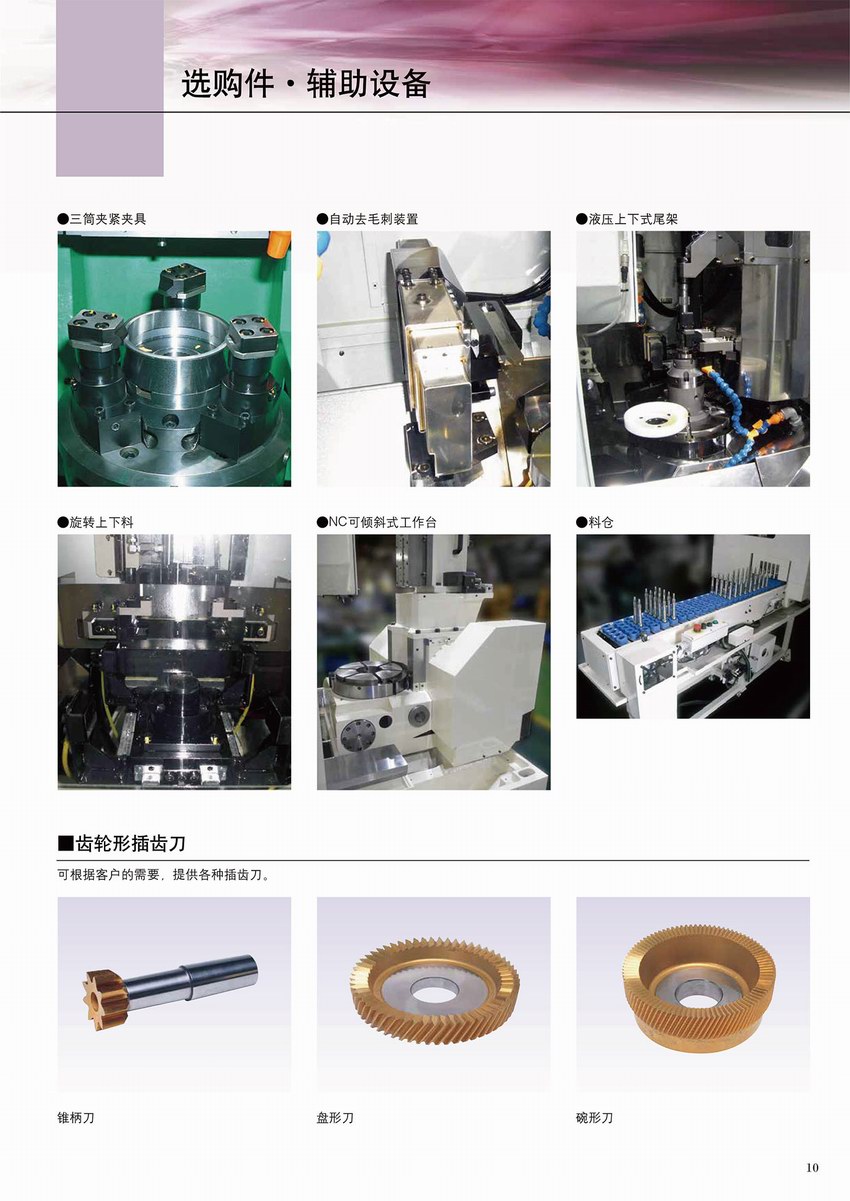 选购件・辅助设备

●三筒夹紧夹具

●自动去毛刺装置

●液压上下式尾架

●旋转上下料

●NC可倾斜式工作台

●料仓

■齿轮形插齿刀

可根据客户的需要，提供各种插齿刀。

锥柄刀

盘形刀

碗形刀

10